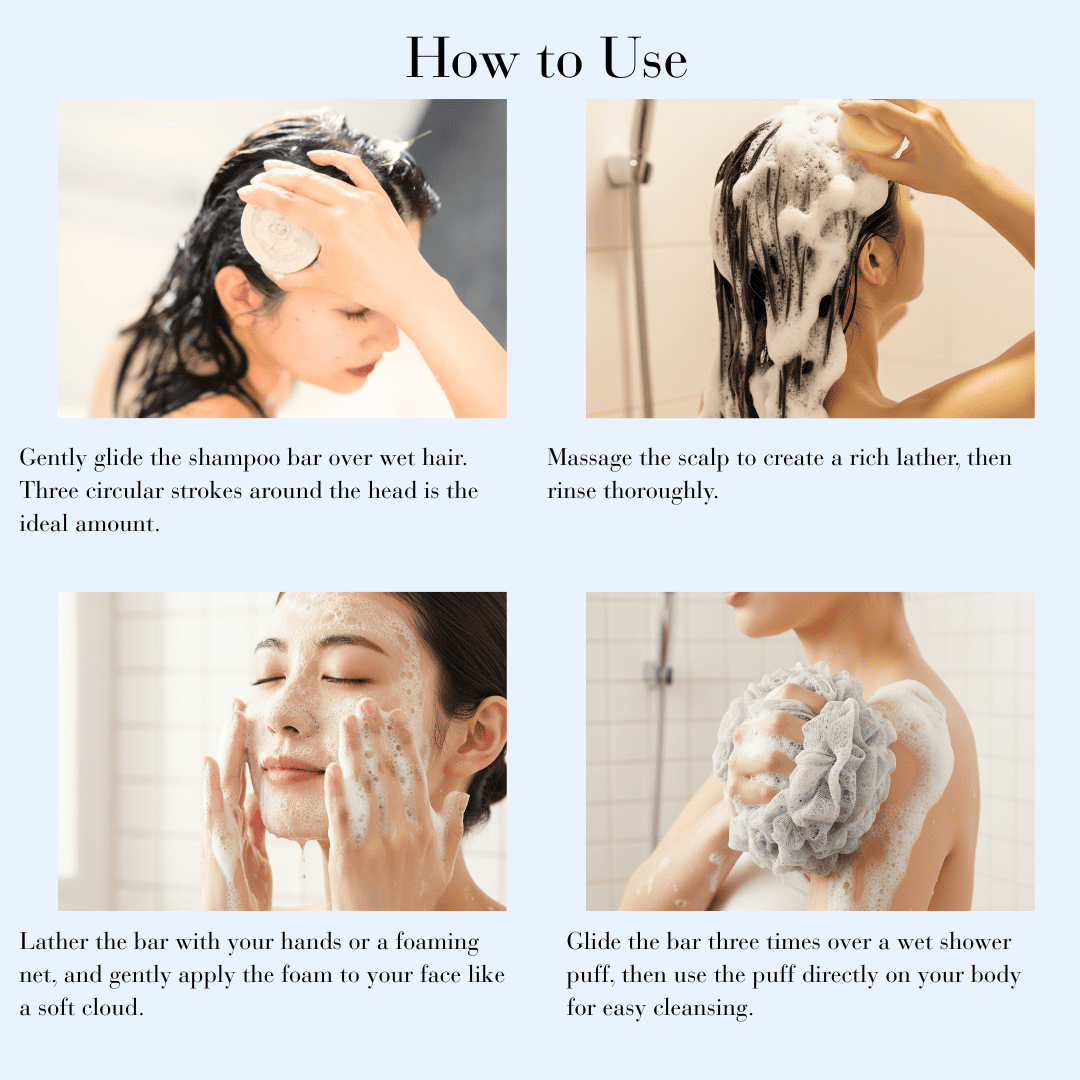 How to Use

Gently glide the shampoo bar over wet hair. Three circular strokes around the head is the ideal amount.

Massage the scalp to create a rich lather, then rinse thoroughly.

Lather the bar with your hands or a foaming net, and gently apply the foam to your face like a soft cloud.

Glide the bar three times over a wet shower puff, then use the puff directly on your body for easy cleansing.