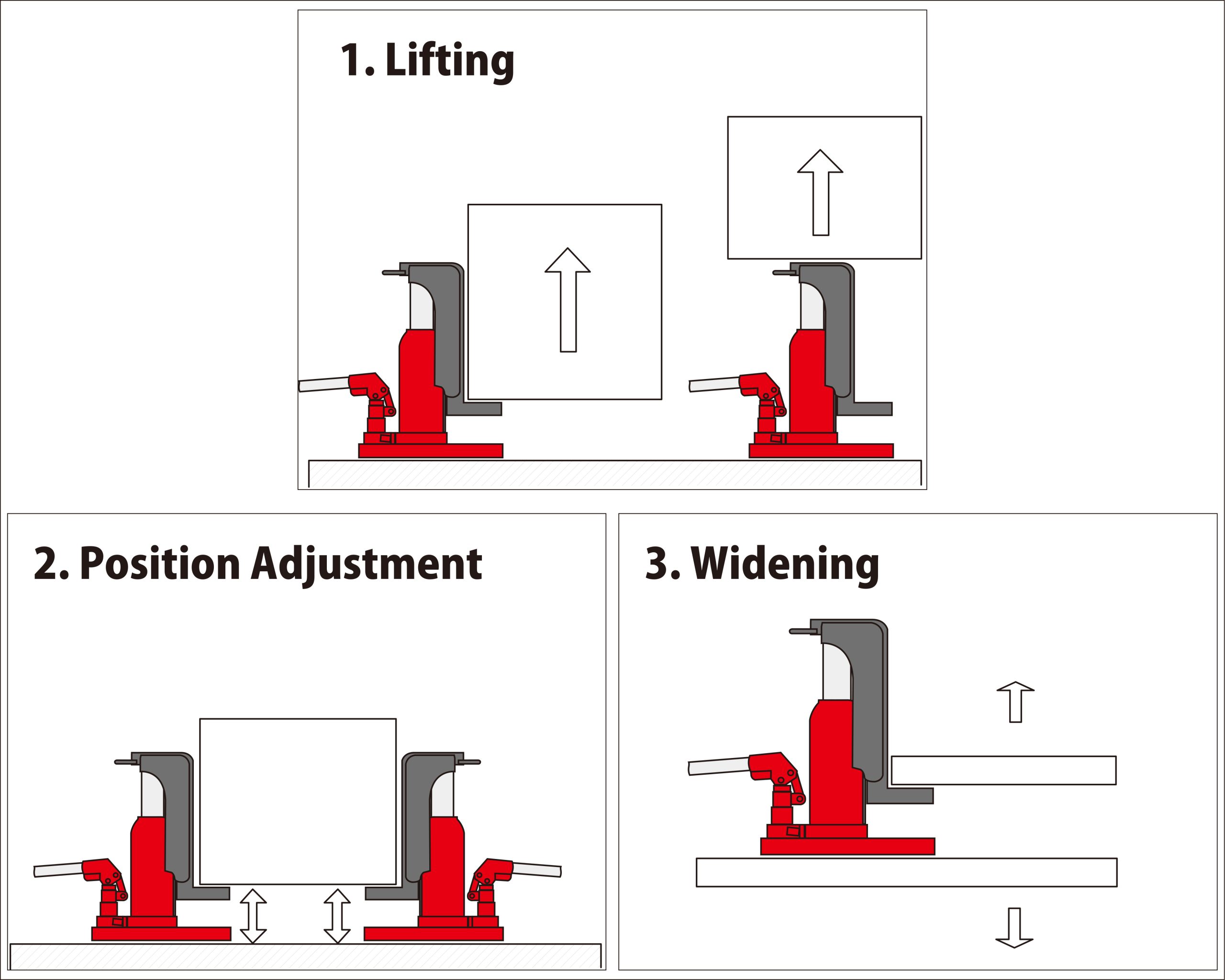 1. Lifting

2. Position Adjustment

3. Widening